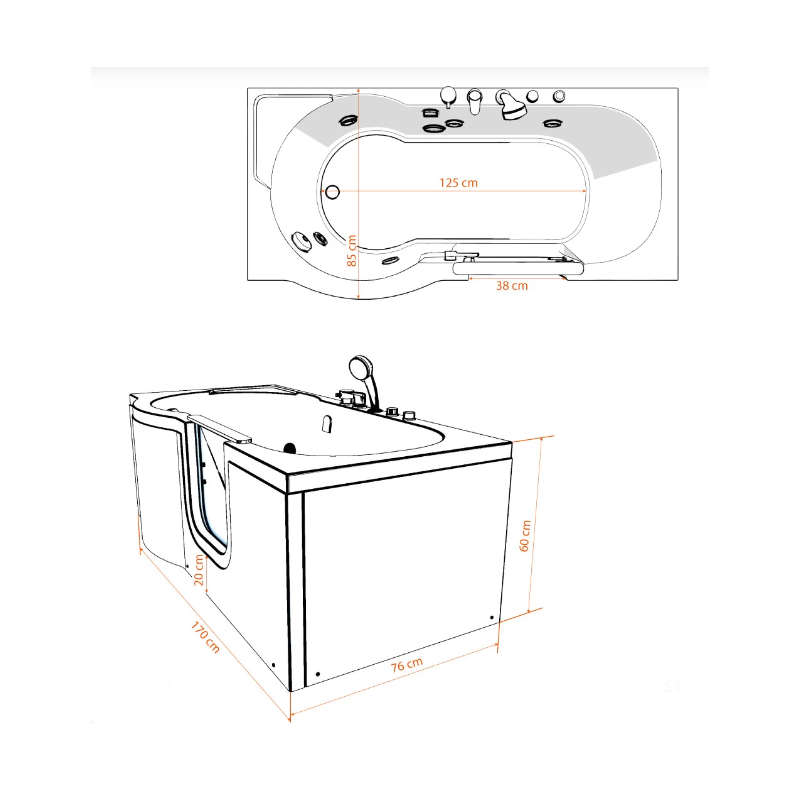 125 cm

85 cm

38 cm

60 cm

20 cm

170 cm

76 cm